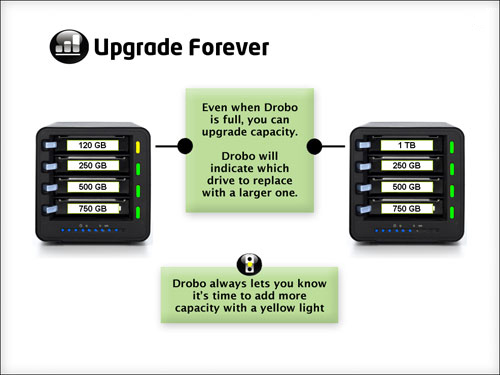 Upgrade Forever

120 GB
250 GB
500 GB
750 GB

Even when Drobo is full, you can upgrade capacity.

Drobo will indicate which drive to replace with a larger one.

1 TB
250 GB
500 GB
750 GB

Drobo always lets you know it's time to add more capacity with a yellow light